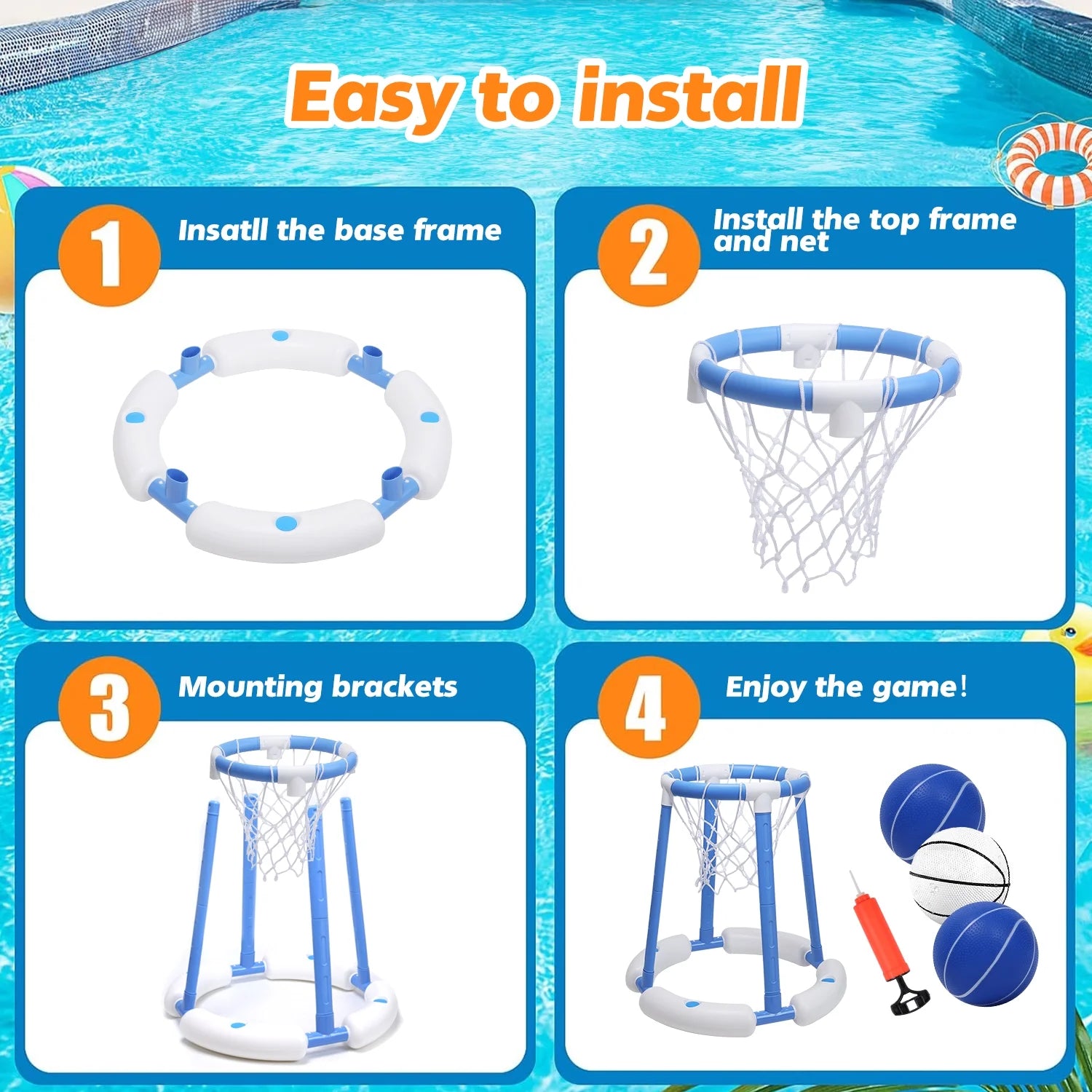 Easy to install

1 Insatll the base frame

2 Install the top frame and net

3 Mounting brackets

4 Enjoy the game!