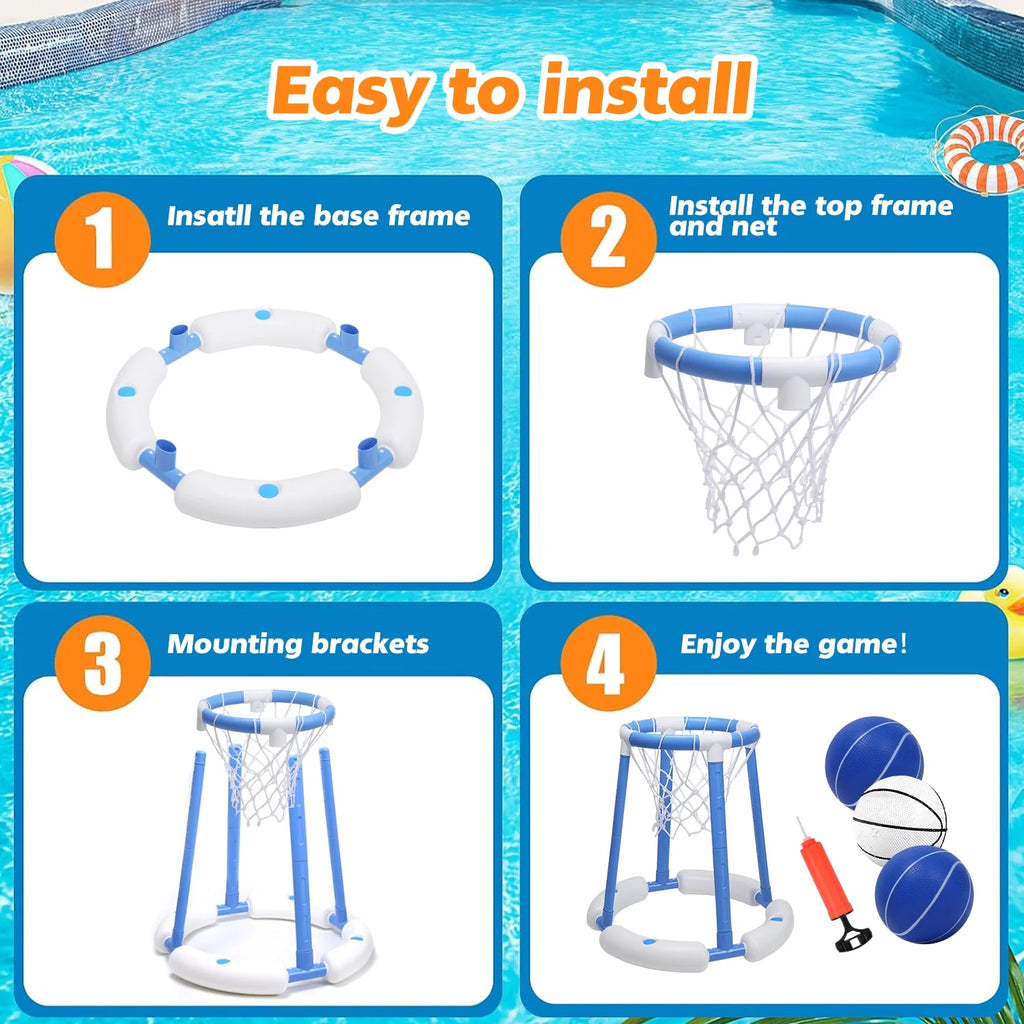 Easy to install

1 Insatll the base frame

2 Install the top frame and net

3 Mounting brackets

4 Enjoy the game!